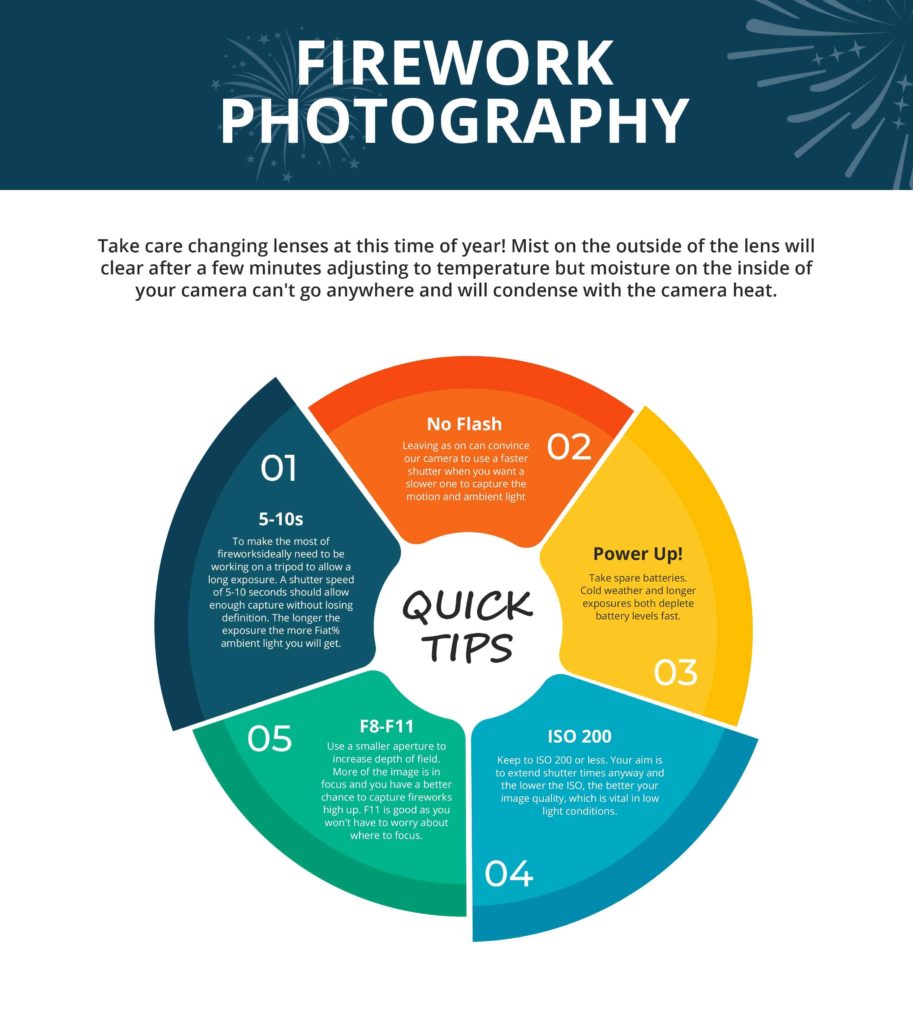 FIREWORK PHOTOGRAPHY

Take care changing lenses at this time of year! Mist on the outside of the lens will clear after a few minutes adjusting to temperature but moisture on the inside of your camera can't go anywhere and will condense with the camera heat.

QUICK TIPS

01

5-10s

To make the most of fireworksideally need to be working on a tripod to allow a long exposure. A shutter speed of 5-10 seconds should allow enough capture without losing definition. The longer the exposure the more Fiat% ambient light you will get.

No Flash

Leaving as on can convince our camera to use a faster shutter when you want a slower one to capture the motion and ambient light

02

Power Up!

Take spare batteries. Cold weather and longer exposures both deplete battery levels fast.

03

ISO 200

Keep to ISO 200 or less. Your aim is to extend shutter times anyway and the lower the ISO, the better your image quality, which is vital in low light conditions.

04

05

F8-F11

Use a smaller aperture to increase depth of field. More of the image is in focus and you have a better chance to capture fireworks high up. F11 is good as you won't have to worry about where to focus.